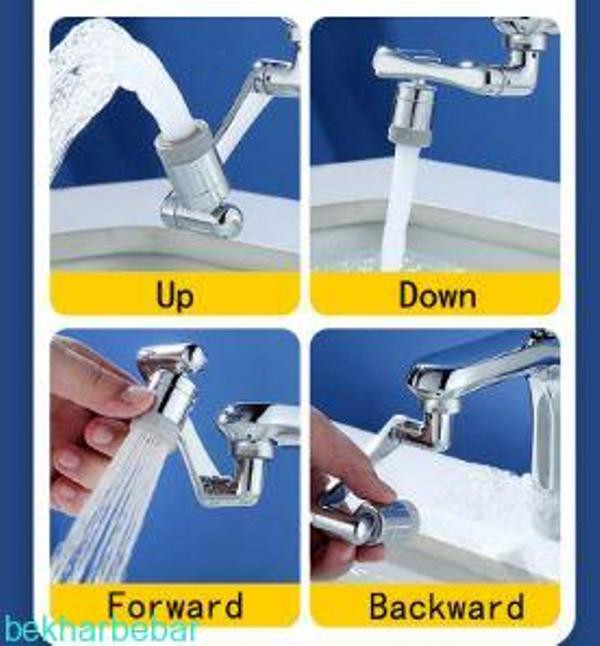 Up

Down

Forward

Backward

bekharbebar