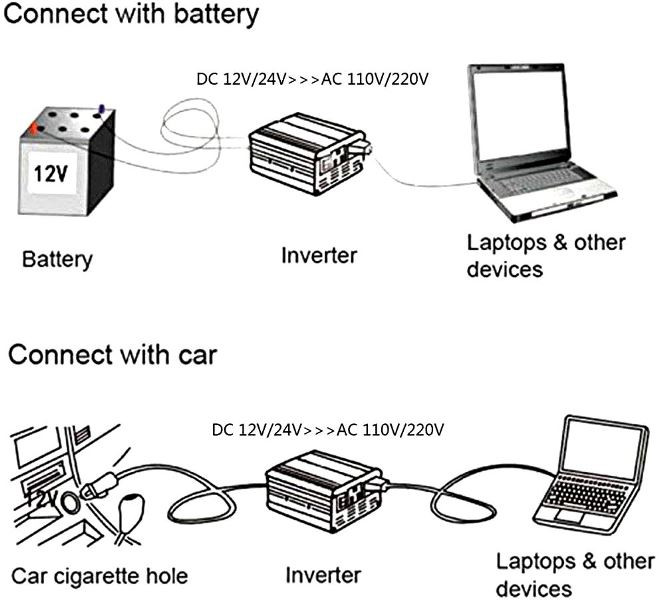 Connect with battery

DC 12V/24V>>>AC 110V/220V

12V

Battery

Inverter

Laptops & other devices

Connect with car

DC 12V/24V>>>AC 110V/220V

12V

Car cigarette hole

Inverter

Laptops & other devices